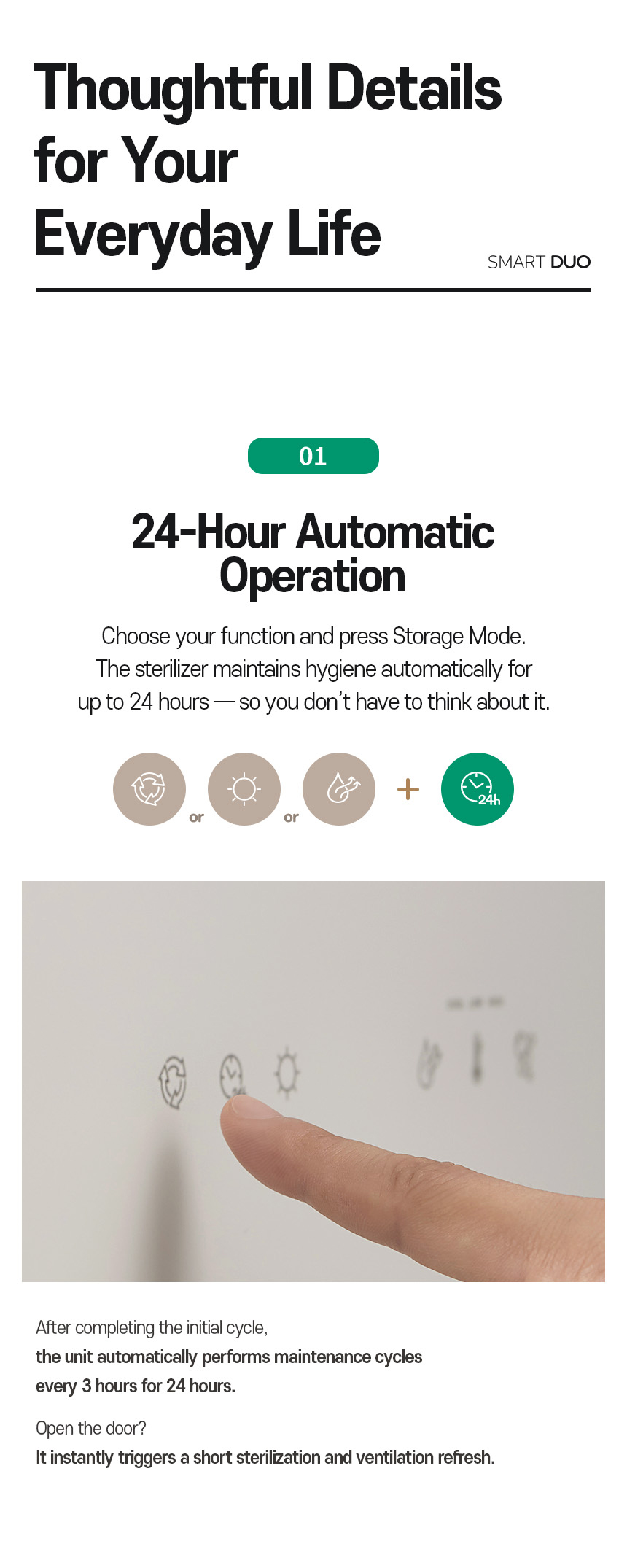 Thoughtful Details for Your Everyday Life

SMART DUO

01

24-Hour Automatic Operation

Choose your function and press Storage Mode. The sterilizer maintains hygiene automatically for up to 24 hours — so you don't have to think about it.

or or + 24h

After completing the initial cycle, the unit automatically performs maintenance cycles every 3 hours for 24 hours.

Open the door? It instantly triggers a short sterilization and ventilation refresh.