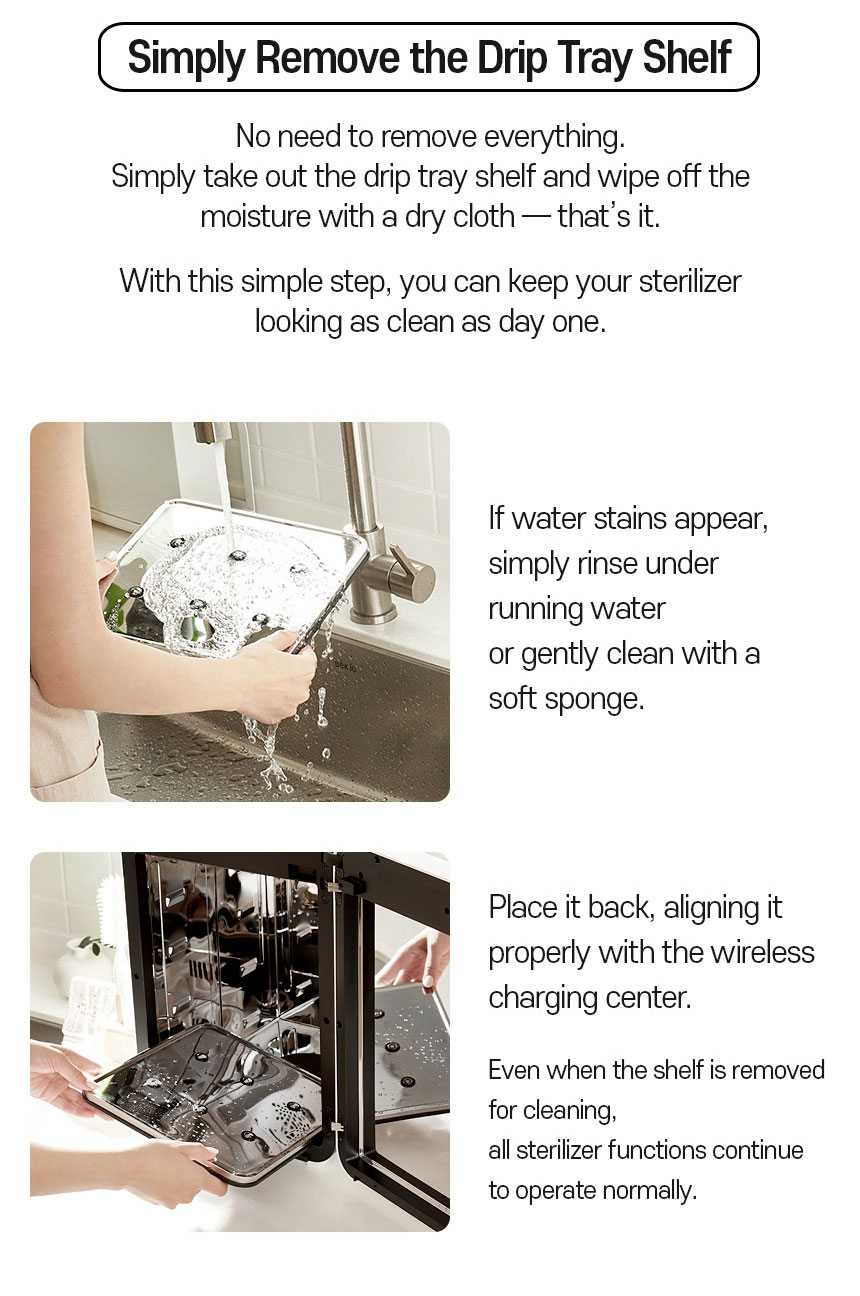 Simply Remove the Drip Tray Shelf

No need to remove everything. Simply take out the drip tray shelf and wipe off the moisture with a dry cloth — that's it.

With this simple step, you can keep your sterilizer looking as clean as day one.

If water stains appear, simply rinse under running water or gently clean with a soft sponge.

Place it back, aligning it properly with the wireless charging center.

Even when the shelf is removed for cleaning, all sterilizer functions continue to operate normally.