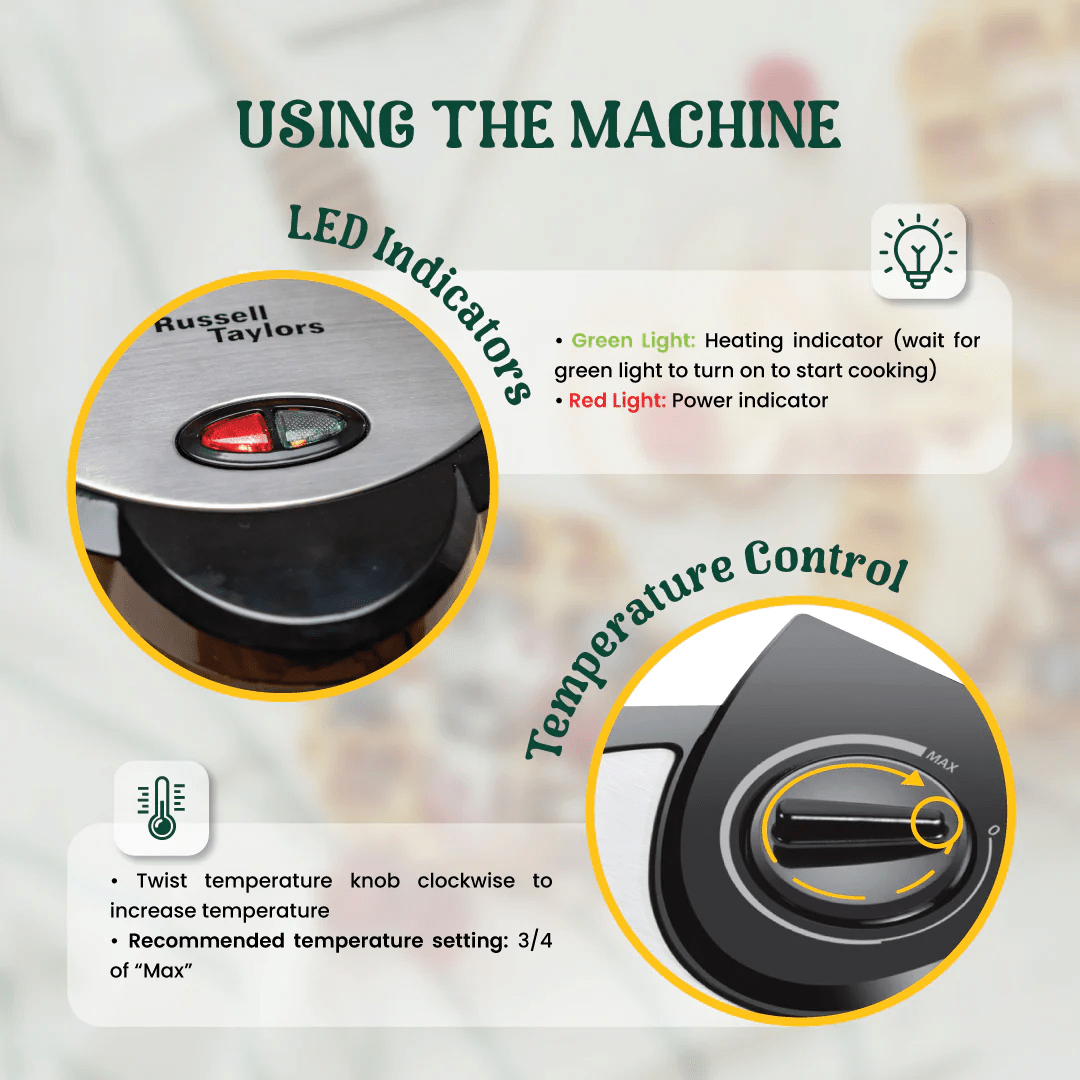 USING THE MACHINE

LED Indicators

Russell Taylors

• Green Light: Heating indicator (wait for green light to turn on to start cooking)
• Red Light: Power indicator

Temperature Control

MAX

0

• Twist temperature knob clockwise to increase temperature
• Recommended temperature setting: 3/4 of "Max"