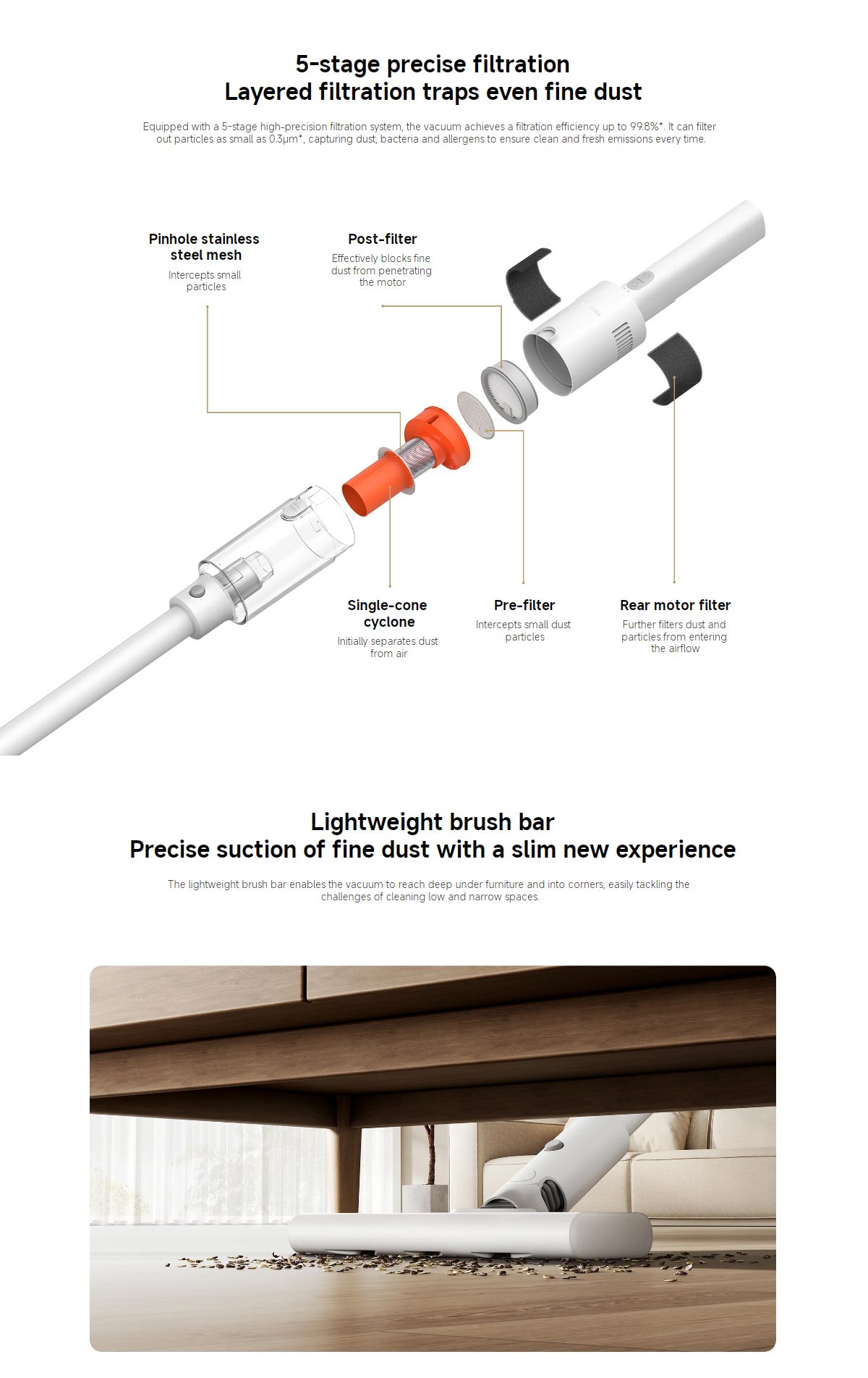 5-stage precise filtration
Layered filtration traps even fine dust

Equipped with a 5-stage high-precision filtration system, the vacuum achieves a filtration efficiency up to 99.8%*. It can filter out particles as small as 0.3μm*, capturing dust, bacteria and allergens to ensure clean and fresh emissions every time.

Pinhole stainless steel mesh
Intercepts small particles

Post-filter
Effectively blocks fine dust from penetrating the motor

Single-cone cyclone
Initially separates dust from air

Pre-filter
Intercepts small dust particles

Rear motor filter
Further filters dust and particles from entering the airflow

Lightweight brush bar
Precise suction of fine dust with a slim new experience

The lightweight brush bar enables the vacuum to reach deep under furniture and into corners, easily tackling the challenges of cleaning low and narrow spaces.