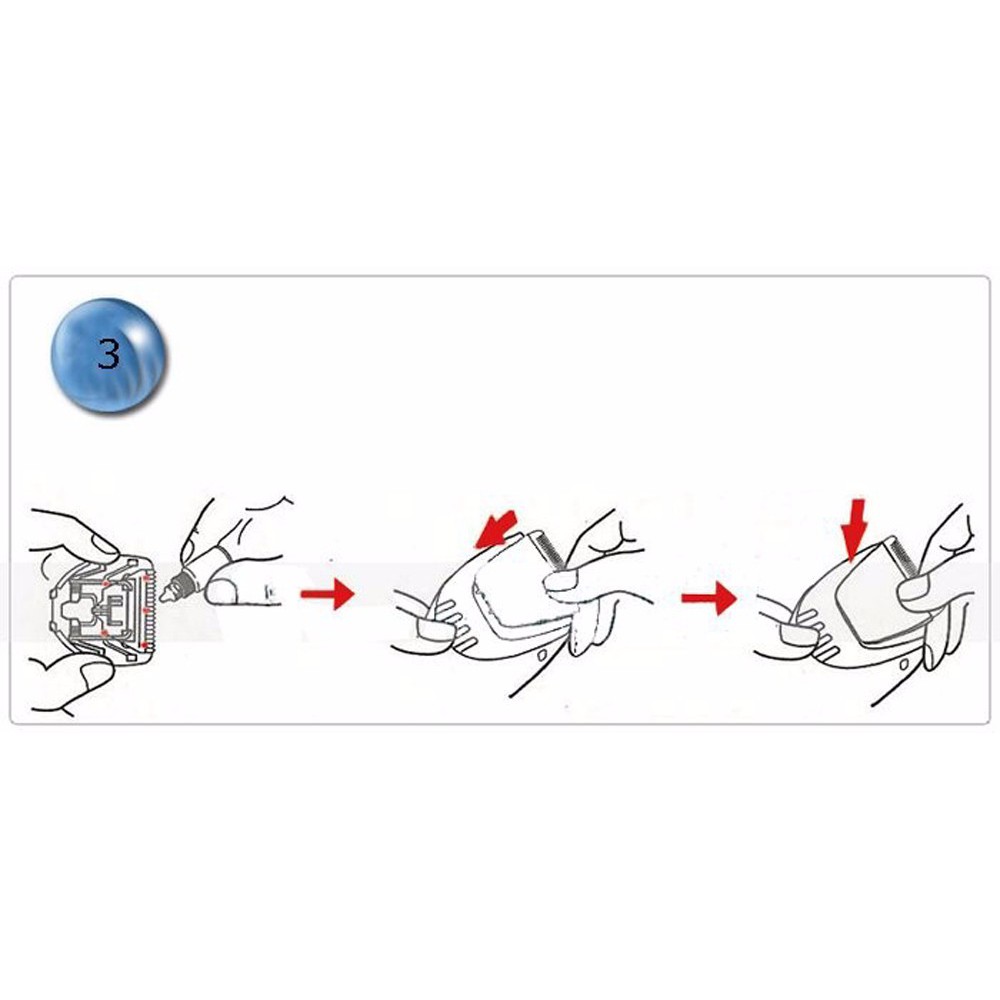 3