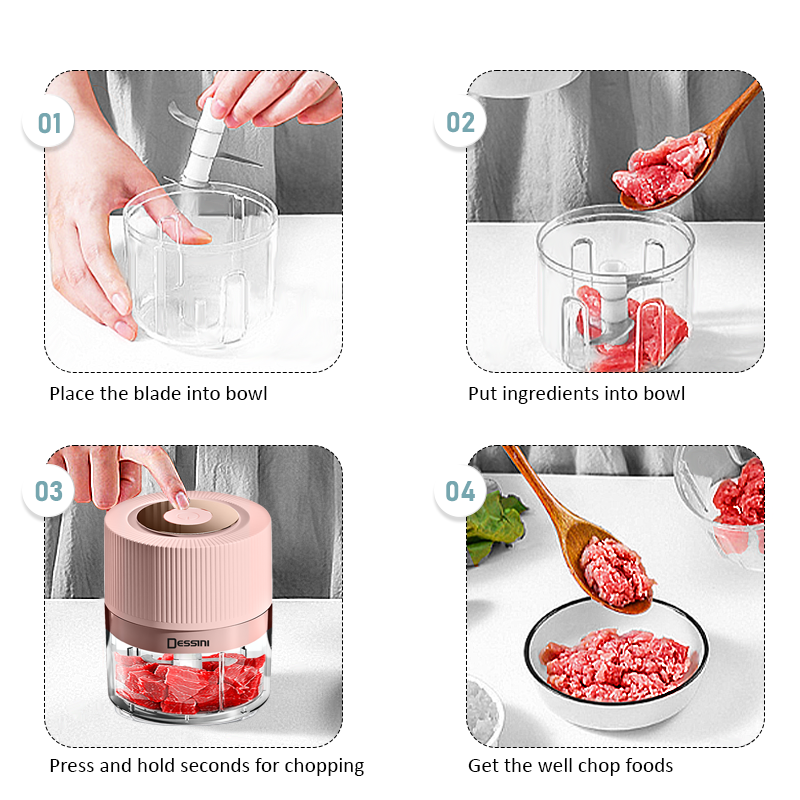 01

Place the blade into bowl

02

Put ingredients into bowl

03

DESSINI

Press and hold seconds for chopping

04

Get the well chop foods